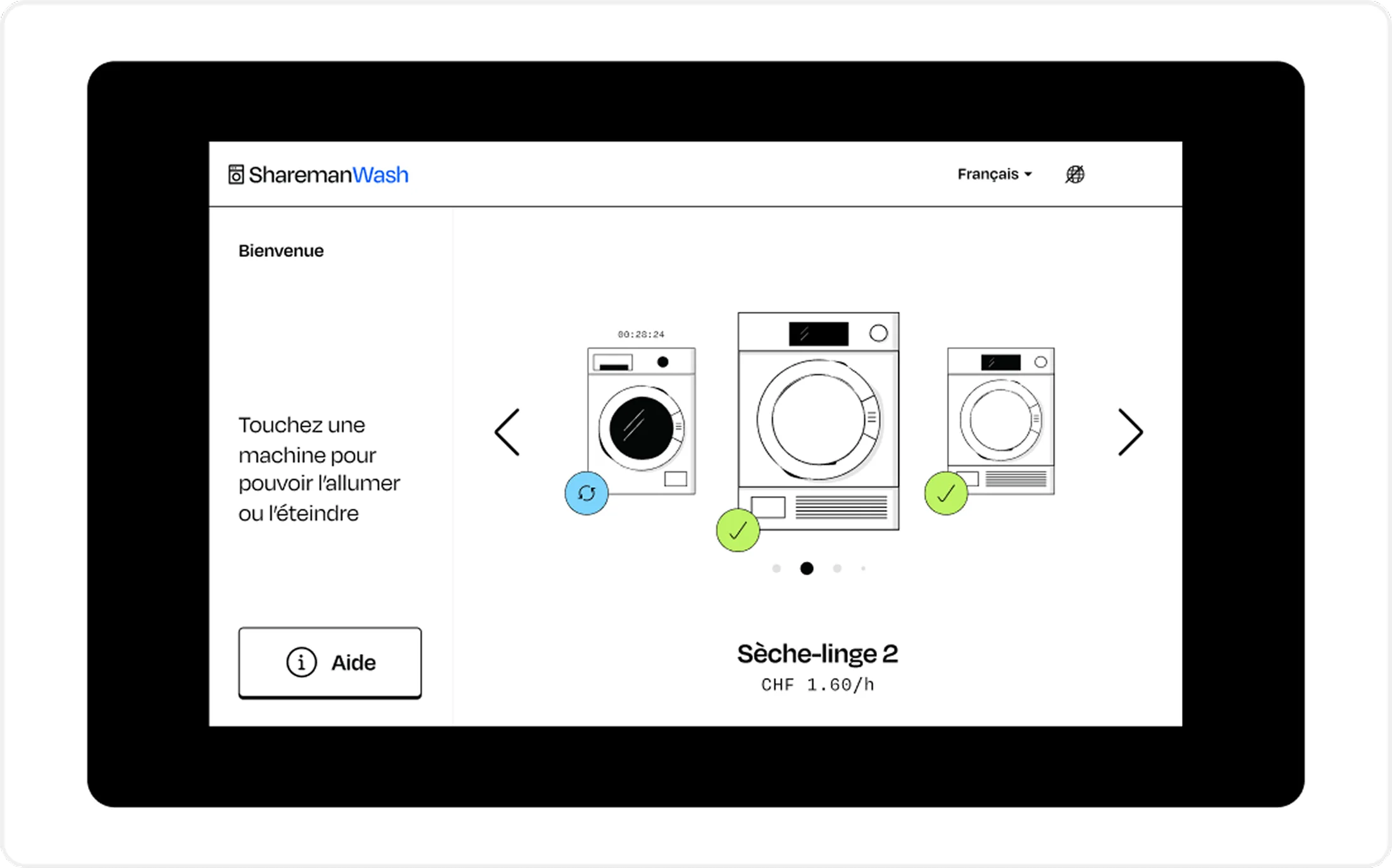 SharemanWash

Français

Bienvenue

Touchez une machine pour pouvoir l'allumer ou l'éteindre

Aide

00:28:24

Sèche-linge 2
CHF 1.60/h