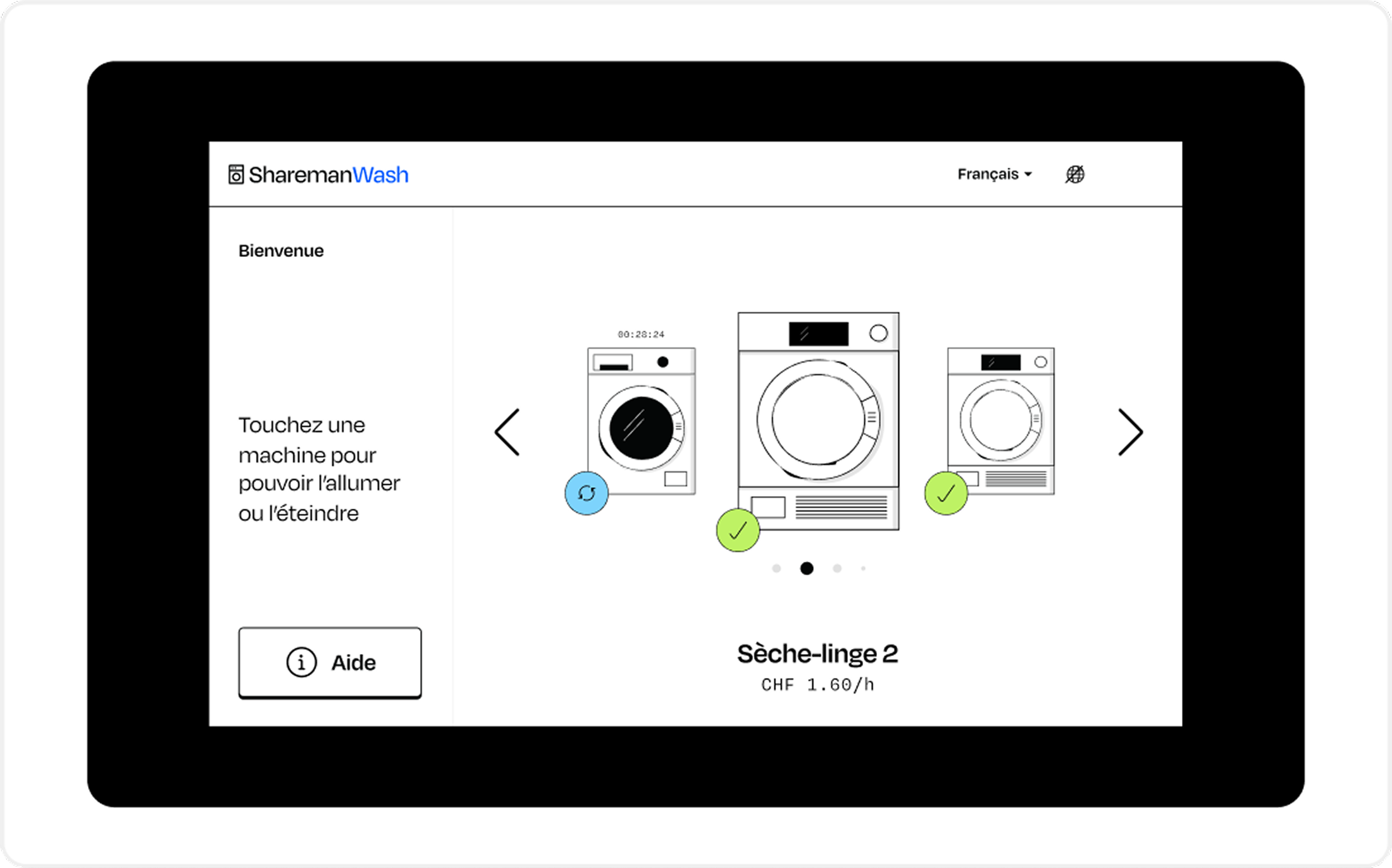 SharemanWash

Français

Bienvenue

Touchez une machine pour pouvoir l'allumer ou l'éteindre

Aide

00:28:24

Sèche-linge 2
CHF 1.60/h